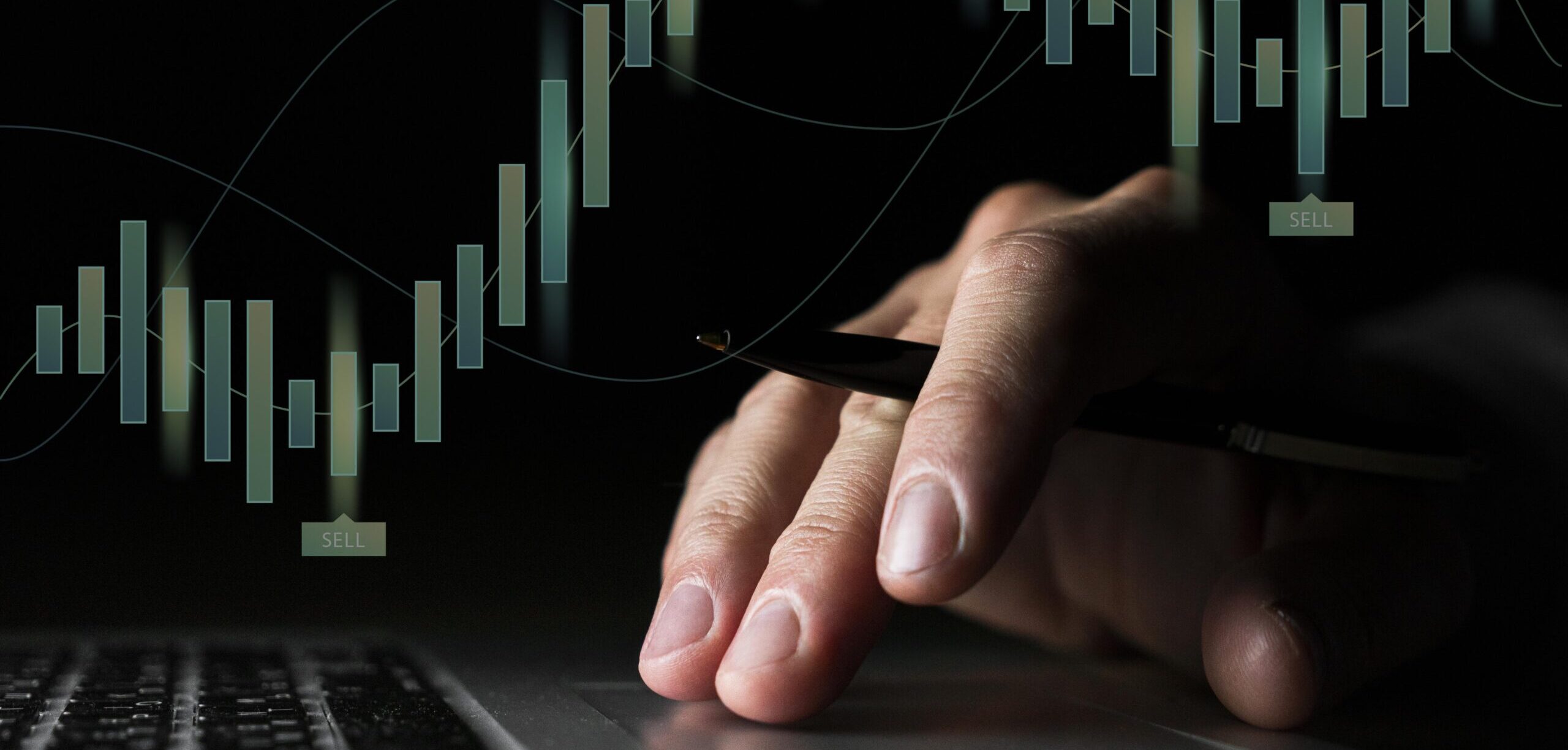 SELL

SELL